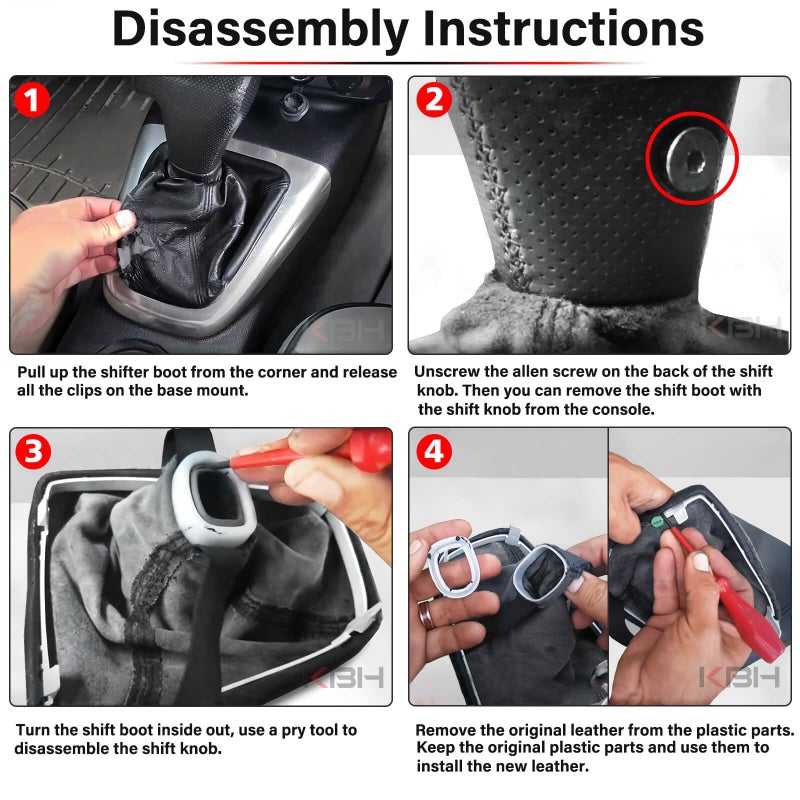 Disassembly Instructions

1

KBH

Pull up the shifter boot from the corner and release all the clips on the base mount.

2

KBH

Unscrew the allen screw on the back of the shift knob. Then you can remove the shift boot with the shift knob from the console.

3

KBH

Turn the shift boot inside out, use a pry tool to disassemble the shift knob.

4

KBH

Remove the original leather from the plastic parts. Keep the original plastic parts and use them to install the new leather.